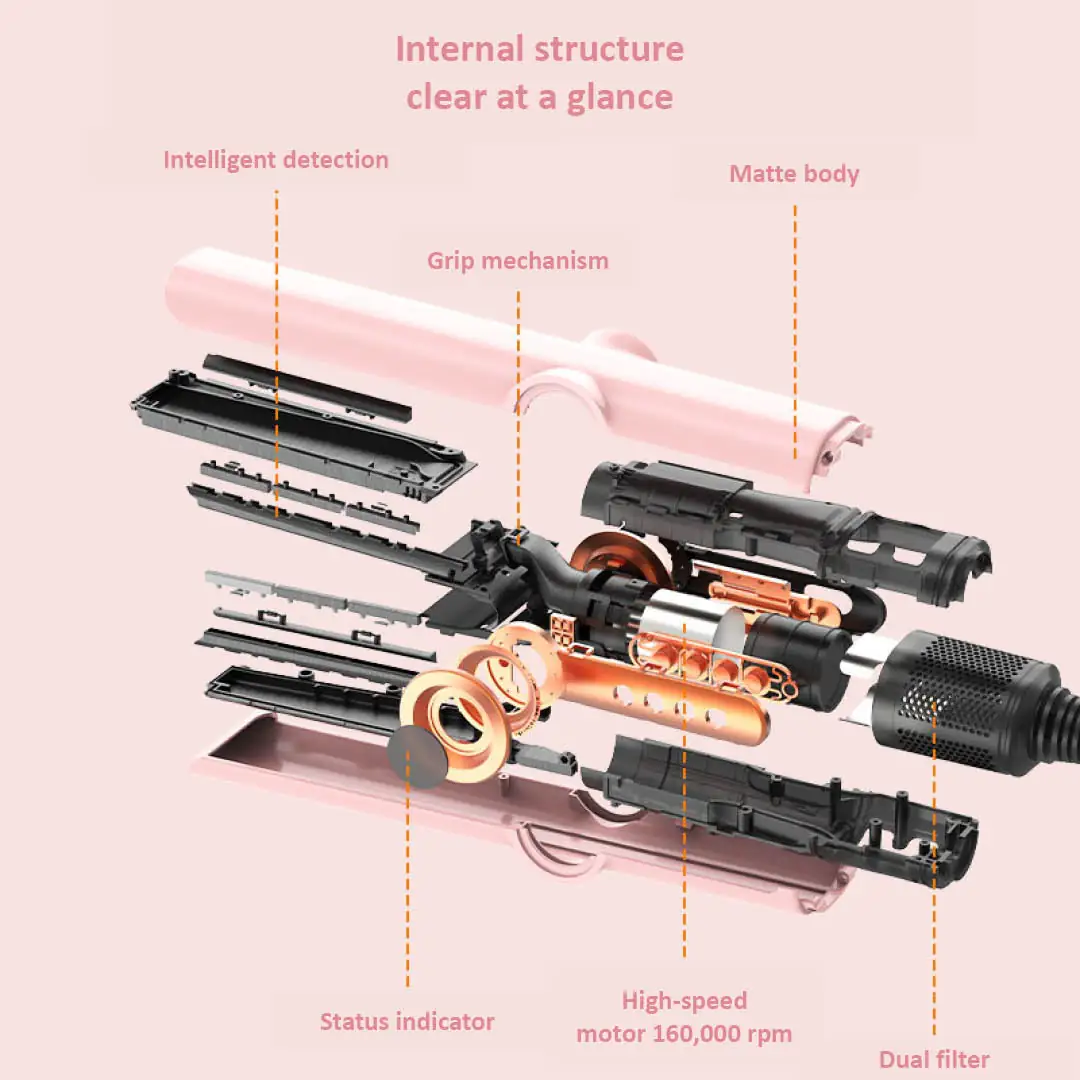 Internal structure
clear at a glance

Intelligent detection

Matte body

Grip mechanism

Status indicator

High-speed
motor 160,000 rpm

Dual filter